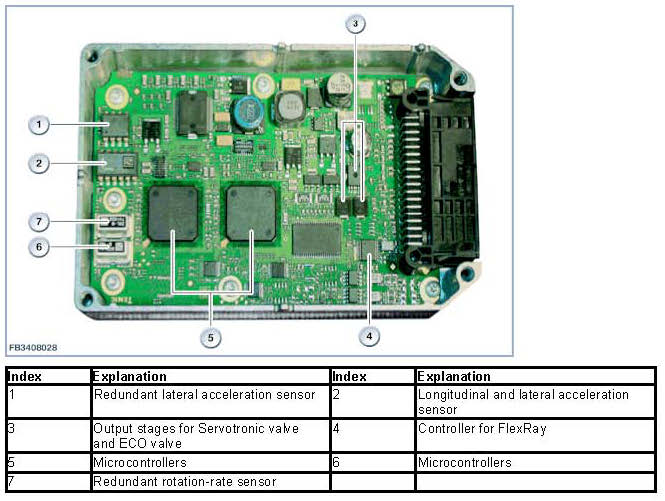 3

1

2

7

6

5

4

FB3408028

| Index | Explanation | Index | Explanation |
|---|---|---|---|
| 1 | Redundant lateral acceleration sensor | 2 | Longitudinal and lateral acceleration sensor |
| 3 | Output stages for Servotronic valve and ECO valve | 4 | Controller for FlexRay |
| 5 | Microcontrollers | 6 | Microcontrollers |
| 7 | Redundant rotation-rate sensor | | |