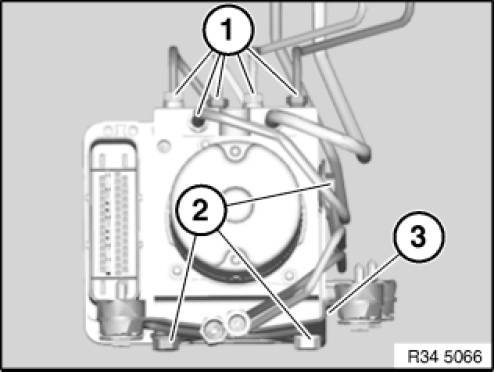 1
2
3
R34 5066