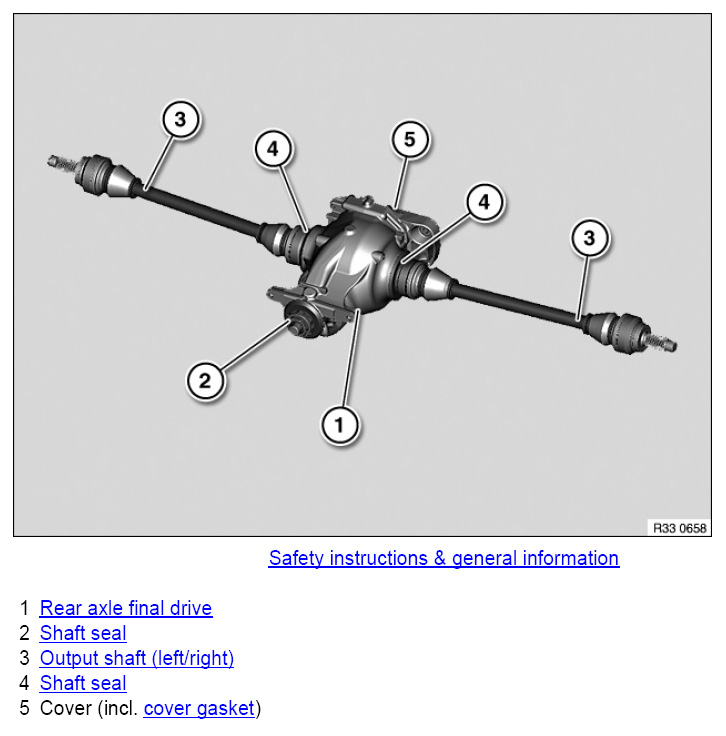 3
4
5
4
3
2
1
R33 0658

Safety instructions & general information

1 Rear axle final drive
2 Shaft seal
3 Output shaft (left/right)
4 Shaft seal
5 Cover (incl. cover gasket)