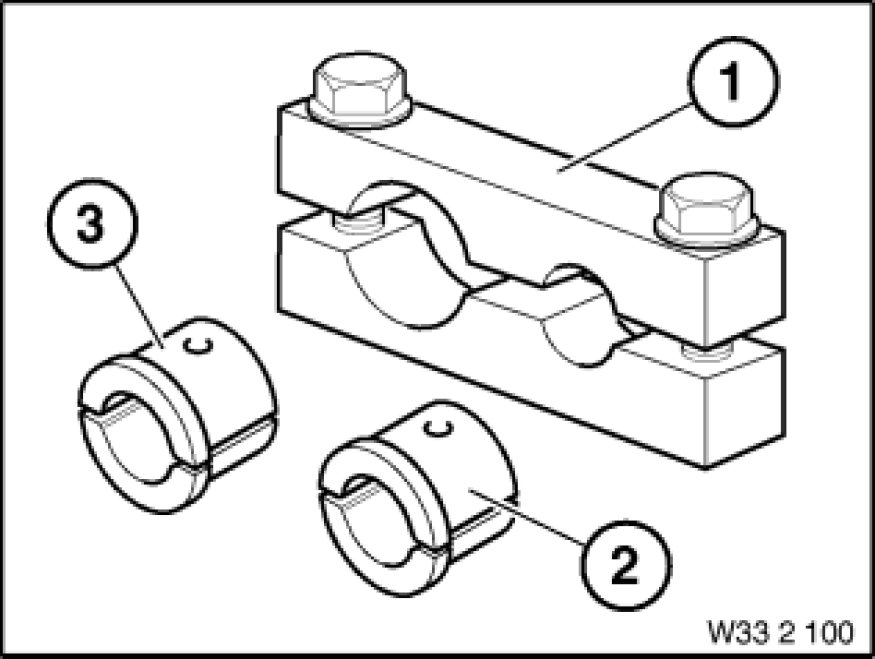 1
3
2
W33 2 100