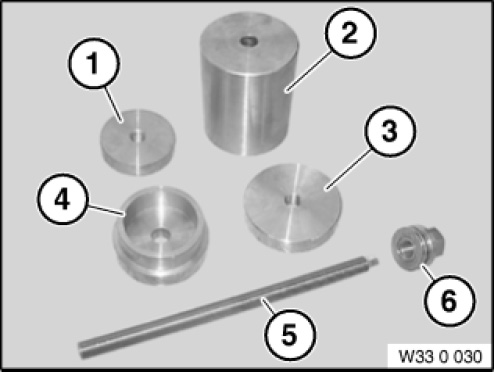 1
2
3
4
5
6
W33 0 030