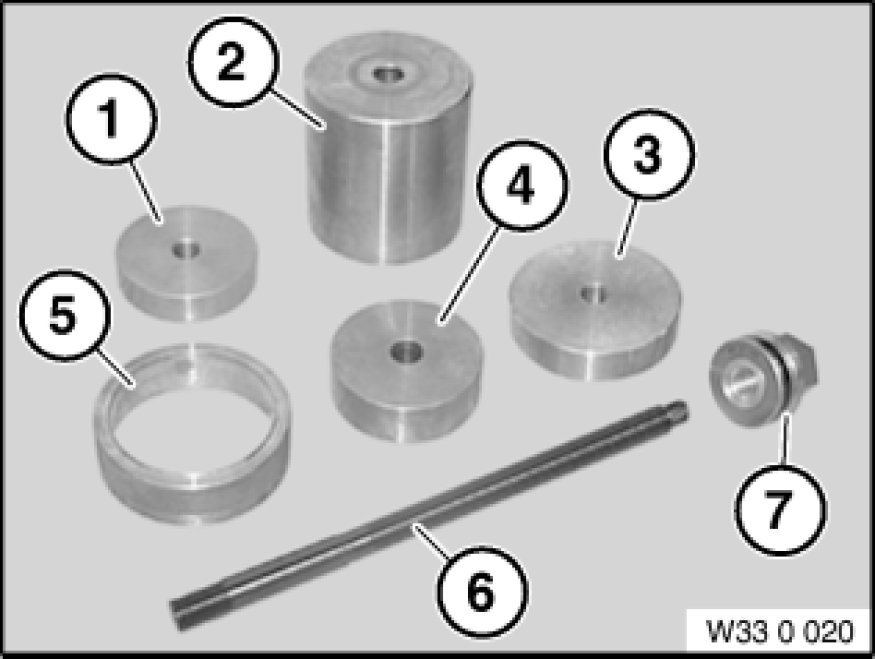 2
1
4
3
5
7
6
W33 0 020