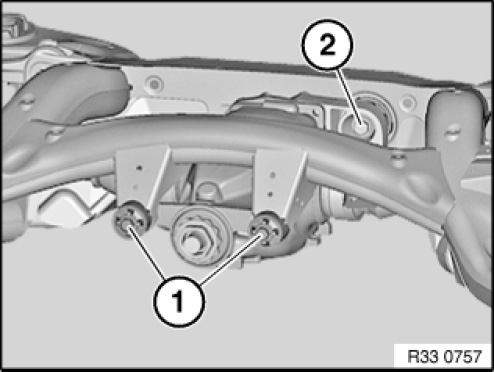 2

1

R33 0757