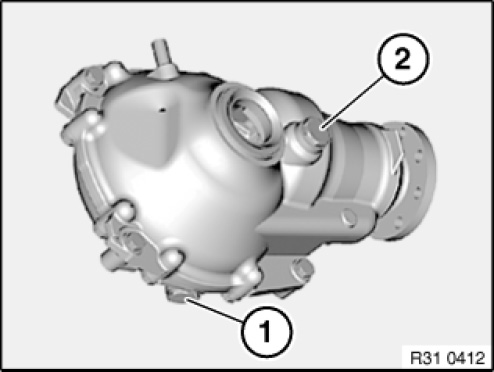 2

1

R31 0412