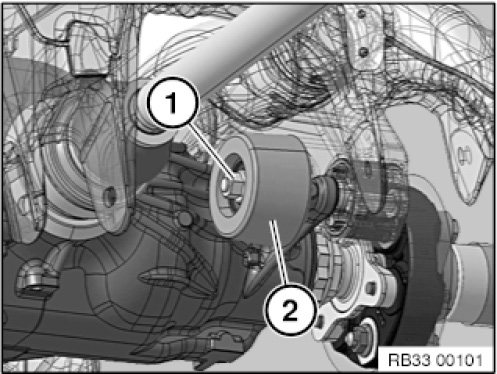 1
2
RB33 00101