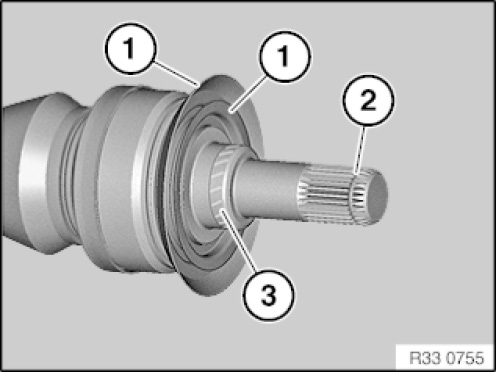 1
1
2
3
R33 0755