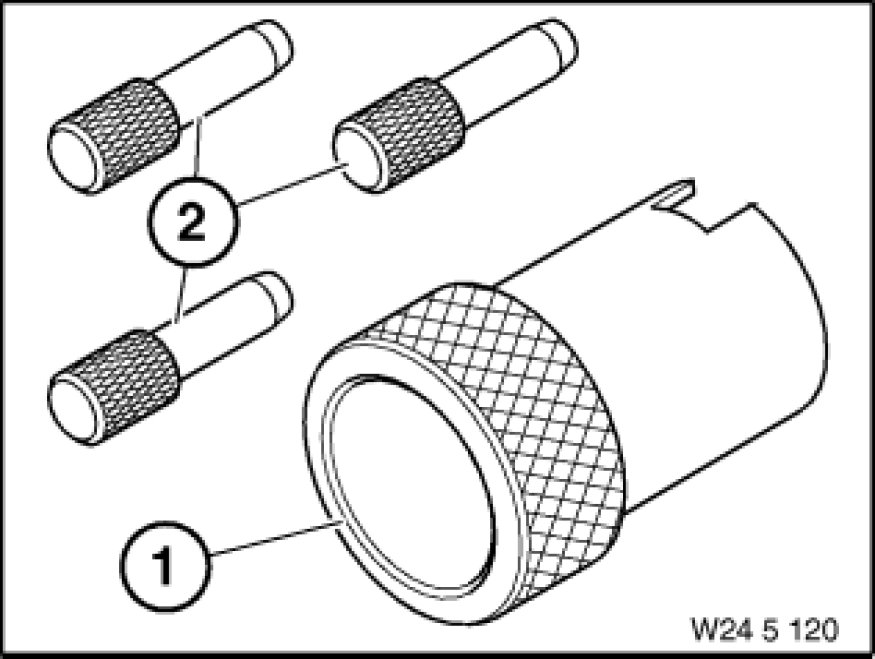 2

1

W24 5 120