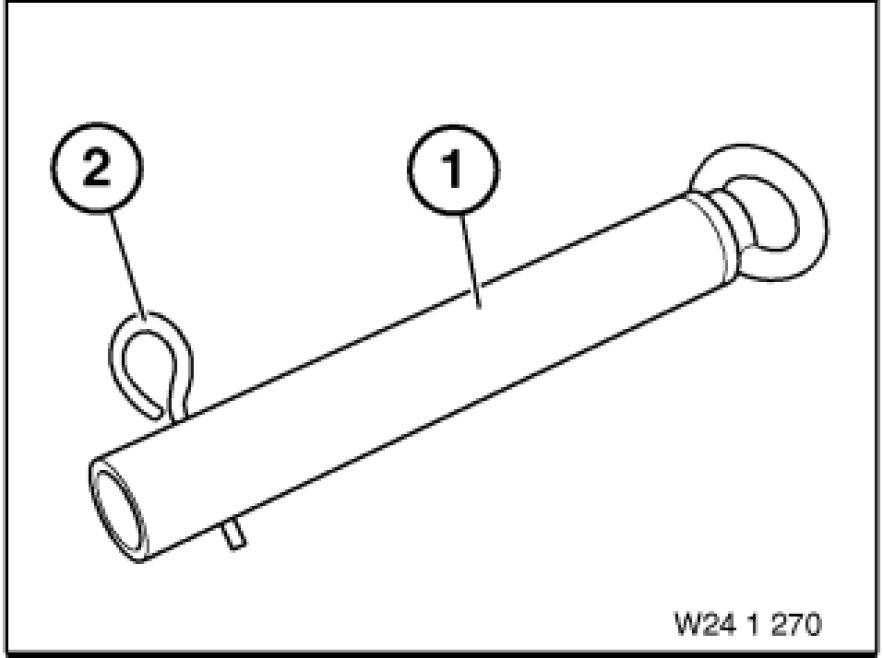 2
1
W24 1 270