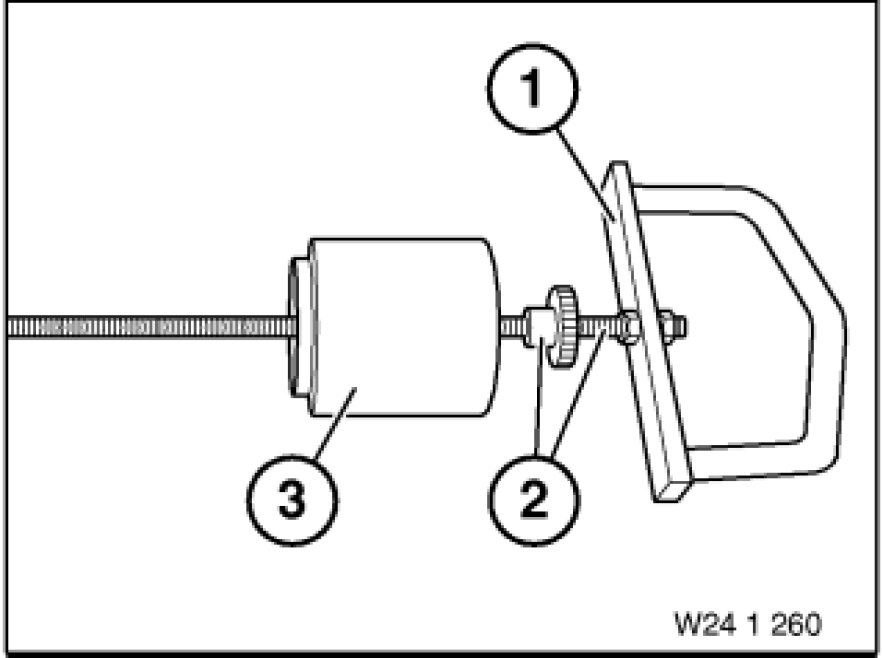 1

3

2

W24 1 260