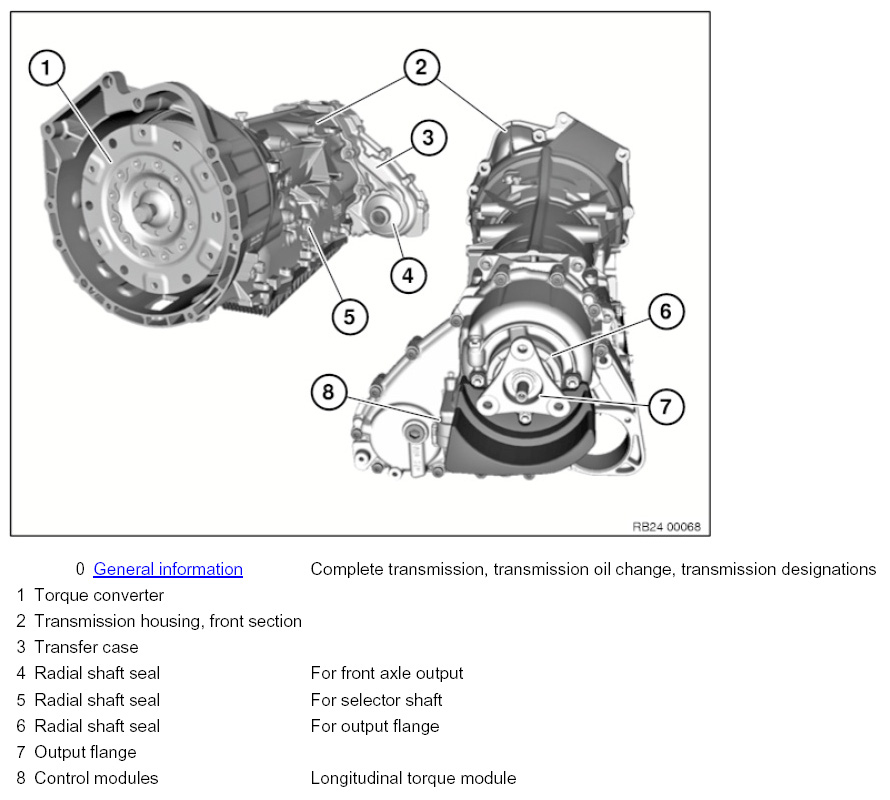 1
2
3
4
5
6
7
8

RB24 00068

| | | |
|---|---|---|
| 0 | General information | Complete transmission, transmission oil change, transmission designations |
| 1 | Torque converter | |
| 2 | Transmission housing, front section | |
| 3 | Transfer case | |
| 4 | Radial shaft seal | For front axle output |
| 5 | Radial shaft seal | For selector shaft |
| 6 | Radial shaft seal | For output flange |
| 7 | Output flange | |
| 8 | Control modules | Longitudinal torque module |