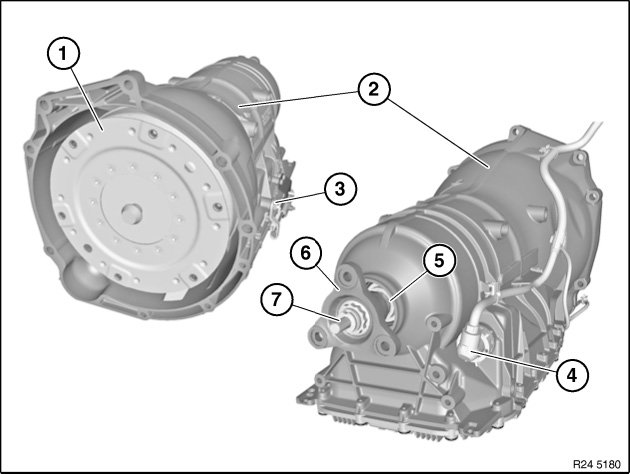 1
2
3
6
5
7
4
R24 5180