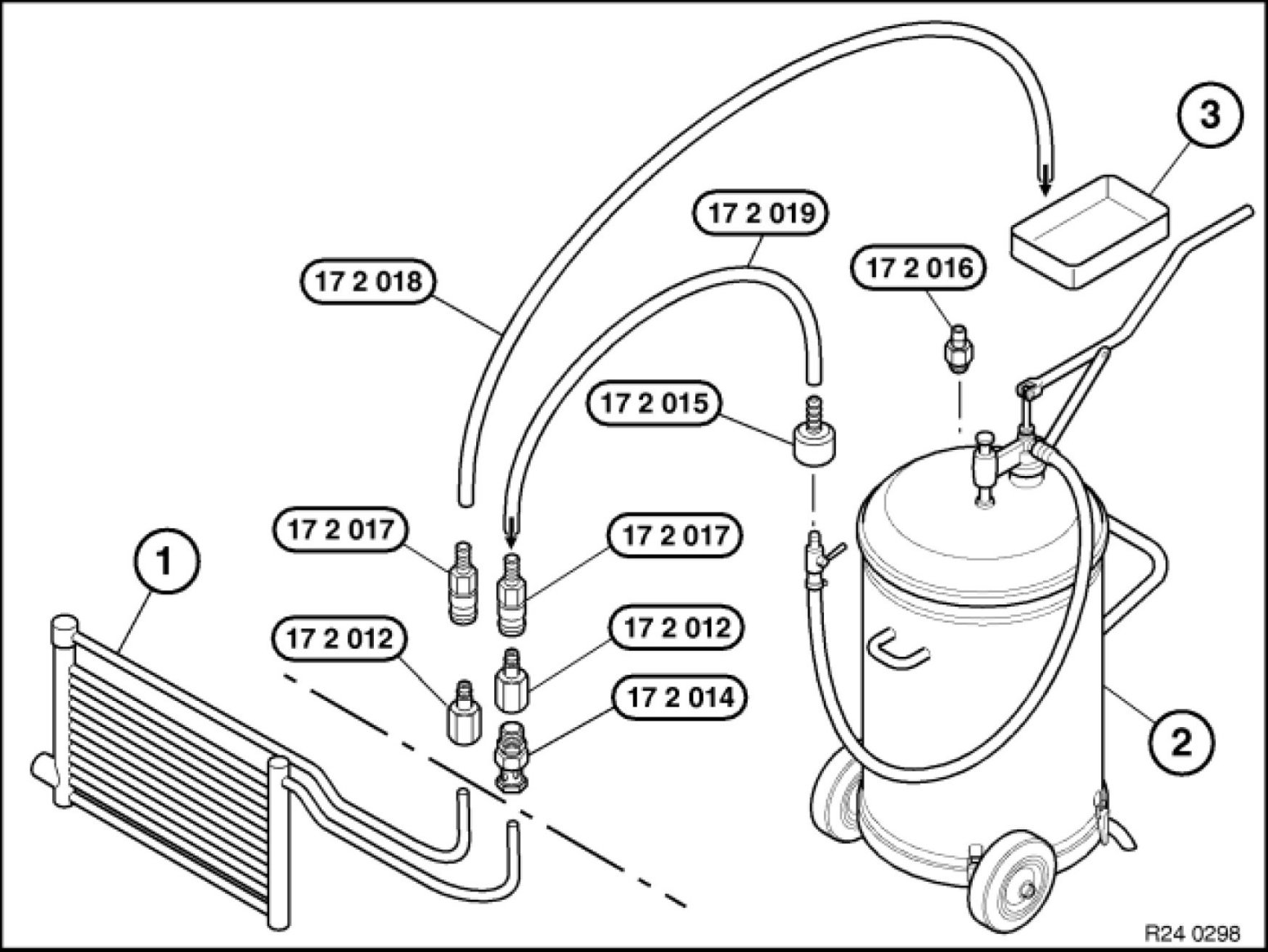 3

17 2 019

17 2 018

17 2 016

17 2 015

17 2 017

17 2 017

1

17 2 012

17 2 012

17 2 014

2

R24 0298