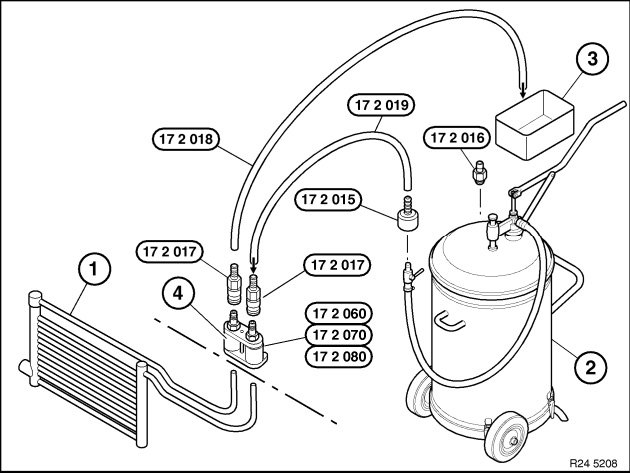 3

17 2 019

17 2 018

17 2 016

17 2 015

17 2 017

17 2 017

1

4

17 2 060

17 2 070

17 2 080

2

R24 5208