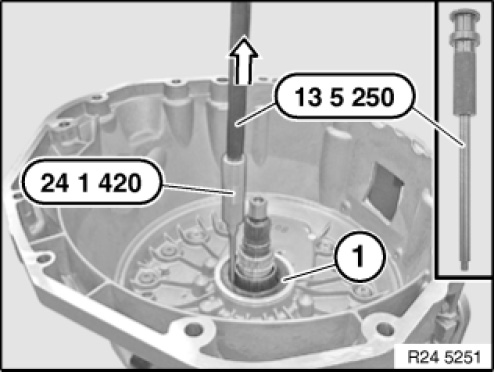 13 5 250

24 1 420

1

R24 5251