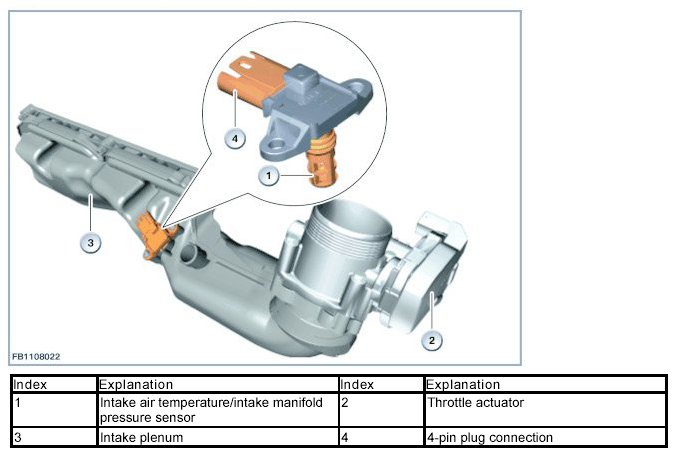 4

1

3

2

FB1108022

| Index | Explanation | Index | Explanation |
|---|---|---|---|
| 1 | Intake air temperature/intake manifold pressure sensor | 2 | Throttle actuator |
| 3 | Intake plenum | 4 | 4-pin plug connection |