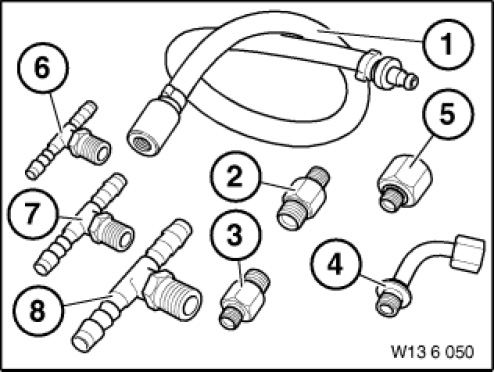 1
6
5
2
7
3
4
8
W13 6 050