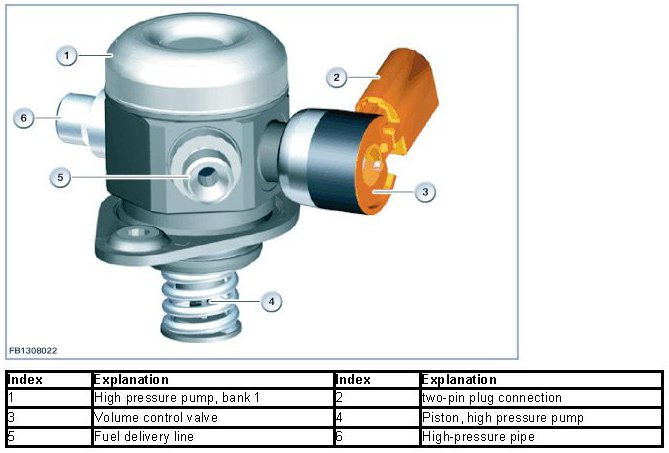 1
2
6
5
3
4
FB1308022

| Index | Explanation | Index | Explanation |
|---|---|---|---|
| 1 | High pressure pump, bank 1 | 2 | two-pin plug connection |
| 3 | Volume control valve | 4 | Piston, high pressure pump |
| 5 | Fuel delivery line | 6 | High-pressure pipe |