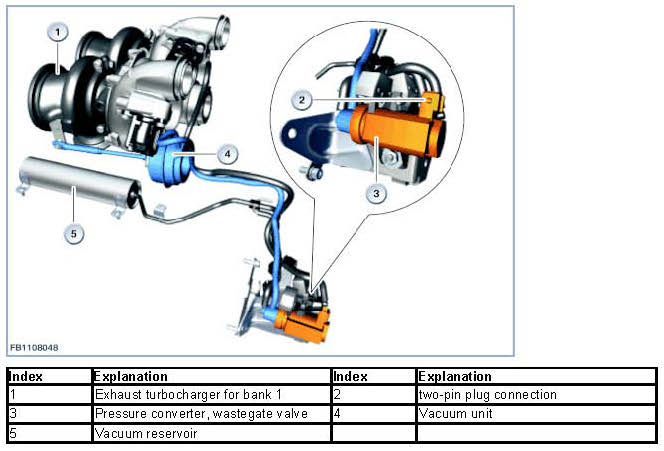 1

2

4

3

5

FB1108048

| Index | Explanation | Index | Explanation |
|---|---|---|---|
| 1 | Exhaust turbocharger for bank 1 | 2 | two-pin plug connection |
| 3 | Pressure converter, wastegate valve | 4 | Vacuum unit |
| 5 | Vacuum reservoir | | |