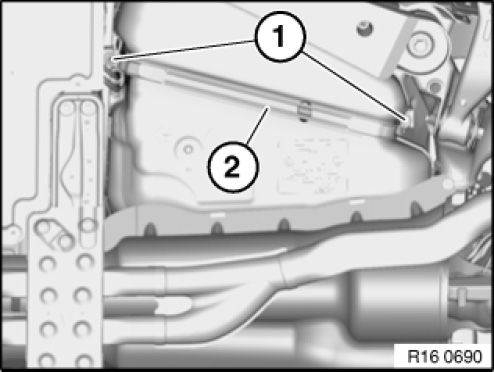 1
2
R16 0690