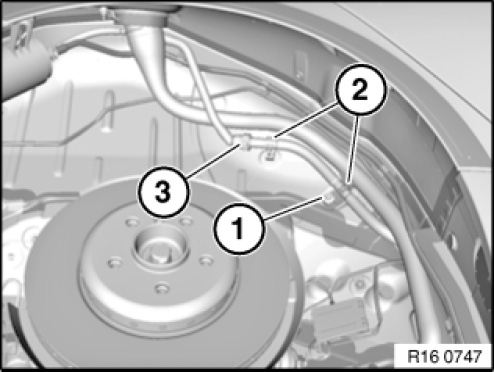 2
3
1
R16 0747