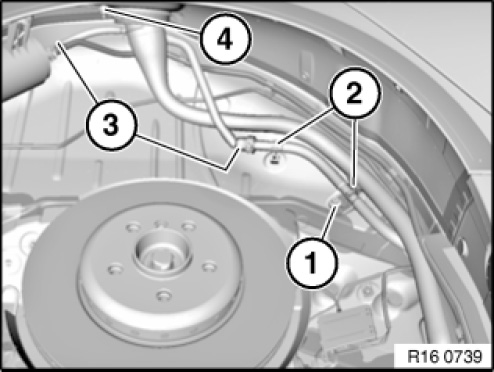 4
2
3
1
R16 0739