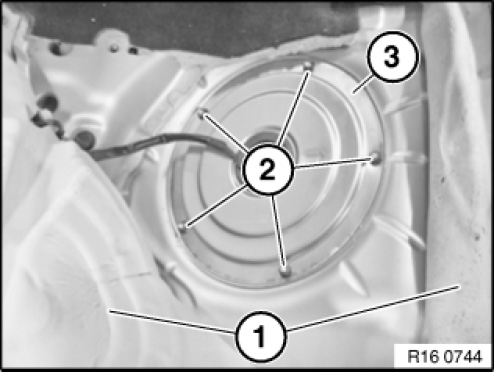 3
2
1
R16 0744