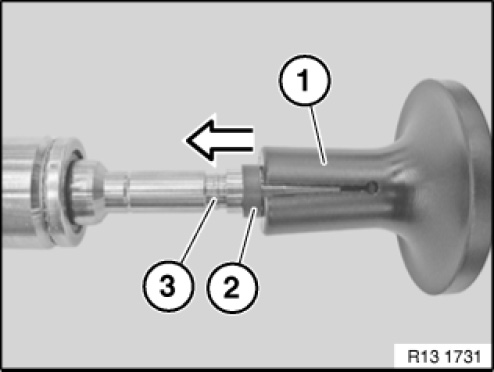 1
3
2
R13 1731