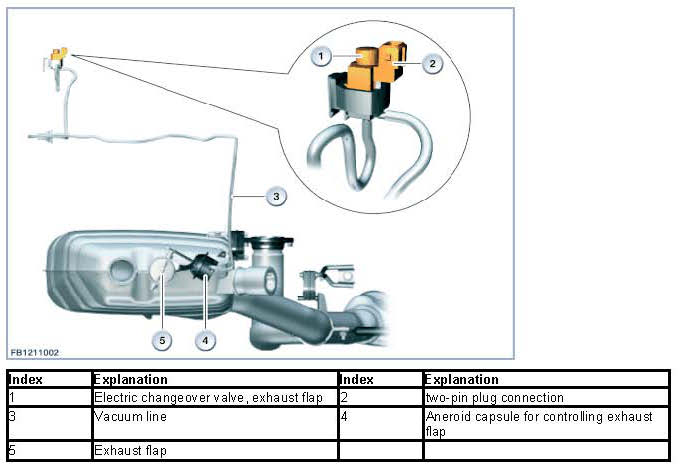 1
2
3
5
4
FB1211002

| Index | Explanation | Index | Explanation |
|---|---|---|---|
| 1 | Electric changeover valve, exhaust flap | 2 | two-pin plug connection |
| 3 | Vacuum line | 4 | Aneroid capsule for controlling exhaust flap |
| 5 | Exhaust flap | | |