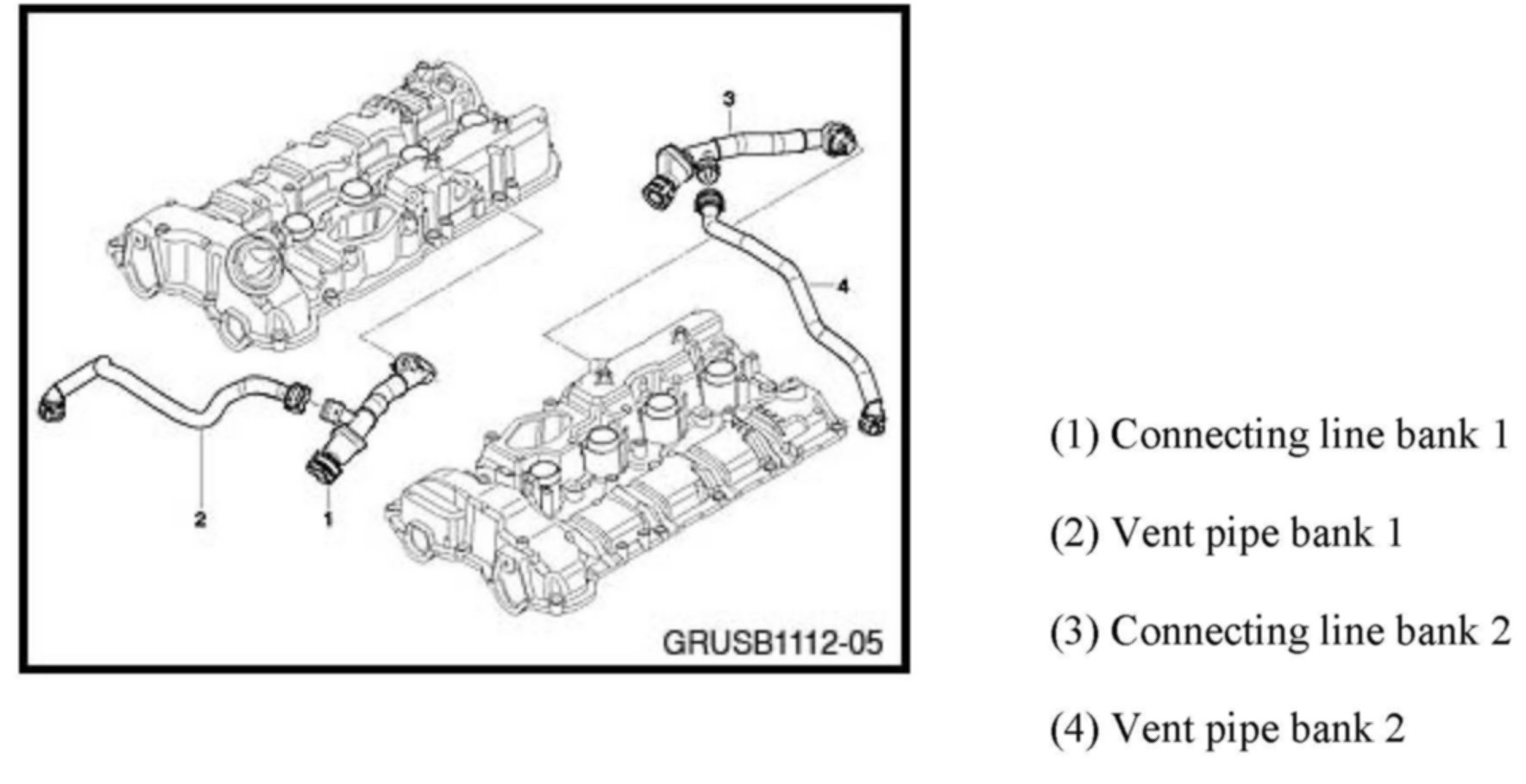 3

4

2

1

GRUSB1112-05

(1) Connecting line bank 1

(2) Vent pipe bank 1

(3) Connecting line bank 2

(4) Vent pipe bank 2