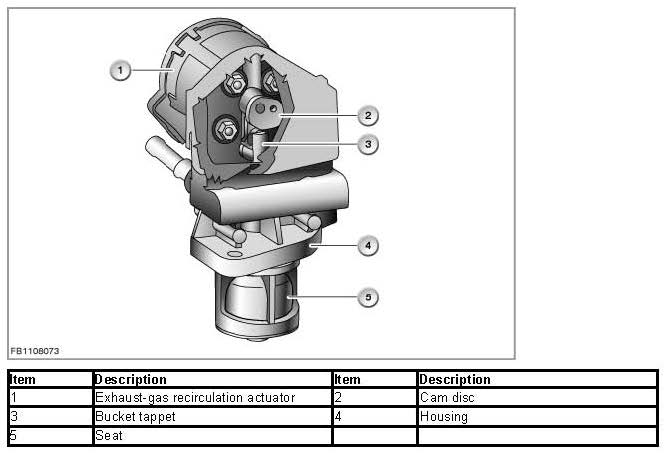 1

2

3

4

5

FB1108073

| Item | Description | Item | Description |
|---|---|---|---|
| 1 | Exhaust-gas recirculation actuator | 2 | Cam disc |
| 3 | Bucket tappet | 4 | Housing |
| 5 | Seat | | |