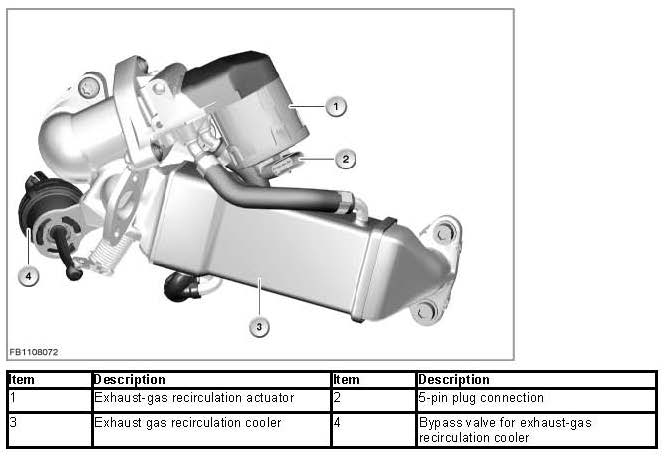 1
2
4
3
FB1108072

| Item | Description | Item | Description |
|---|---|---|---|
| 1 | Exhaust-gas recirculation actuator | 2 | 5-pin plug connection |
| 3 | Exhaust gas recirculation cooler | 4 | Bypass valve for exhaust-gas recirculation cooler |