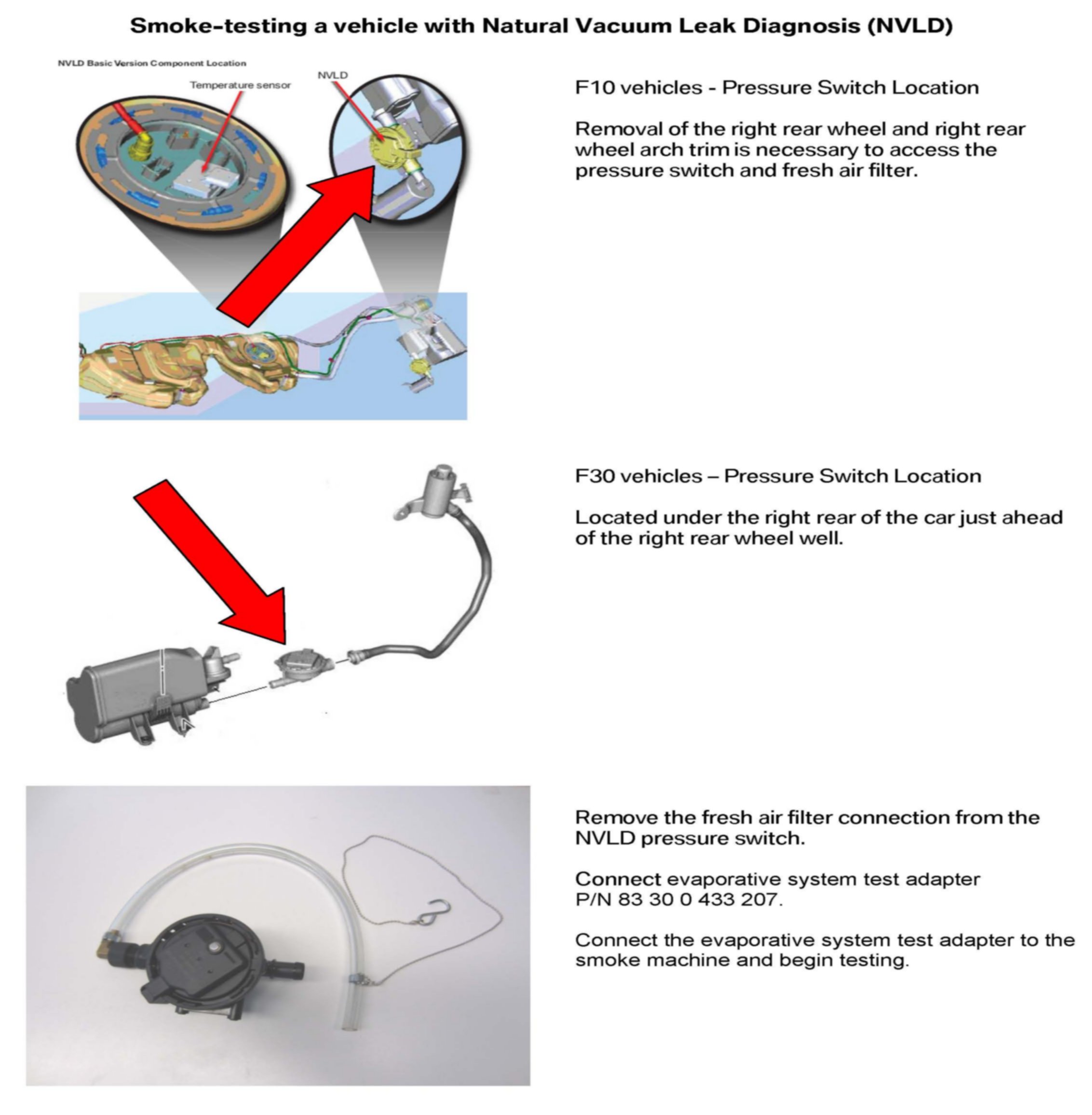 Smoke-testing a vehicle with Natural Vacuum Leak Diagnosis (NVLD)

NVLD Basic Version Component Location

Temperature sensor

NVLD

F10 vehicles - Pressure Switch Location

Removal of the right rear wheel and right rear wheel arch trim is necessary to access the pressure switch and fresh air filter.

F30 vehicles – Pressure Switch Location

Located under the right rear of the car just ahead of the right rear wheel well.

Remove the fresh air filter connection from the NVLD pressure switch.

Connect evaporative system test adapter P/N 83 30 0 433 207.

Connect the evaporative system test adapter to the smoke machine and begin testing.