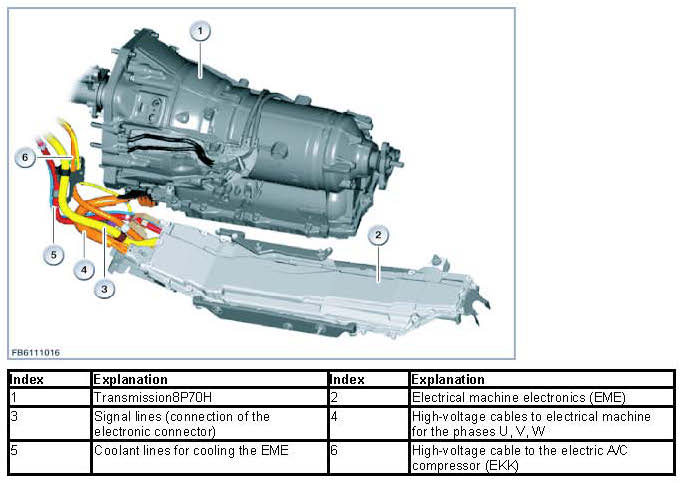 1

6

2

5

4

3

FB6111016

| Index | Explanation | Index | Explanation |
|---|---|---|---|
| 1 | Transmission8P70H | 2 | Electrical machine electronics (EME) |
| 3 | Signal lines (connection of the electronic connector) | 4 | High-voltage cables to electrical machine for the phases U, V, W |
| 5 | Coolant lines for cooling the EME | 6 | High-voltage cable to the electric A/C compressor (EKK) |