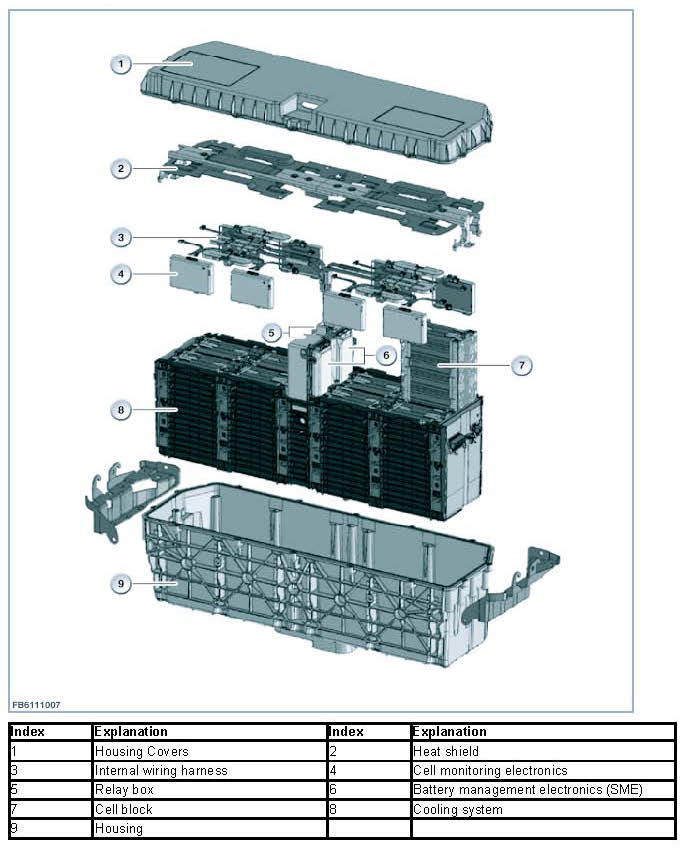 1
2
3
4
5
6
7
8
9

FB6111007

| Index | Explanation | Index | Explanation |
|---|---|---|---|
| 1 | Housing Covers | 2 | Heat shield |
| 3 | Internal wiring harness | 4 | Cell monitoring electronics |
| 5 | Relay box | 6 | Battery management electronics (SME) |
| 7 | Cell block | 8 | Cooling system |
| 9 | Housing | | |