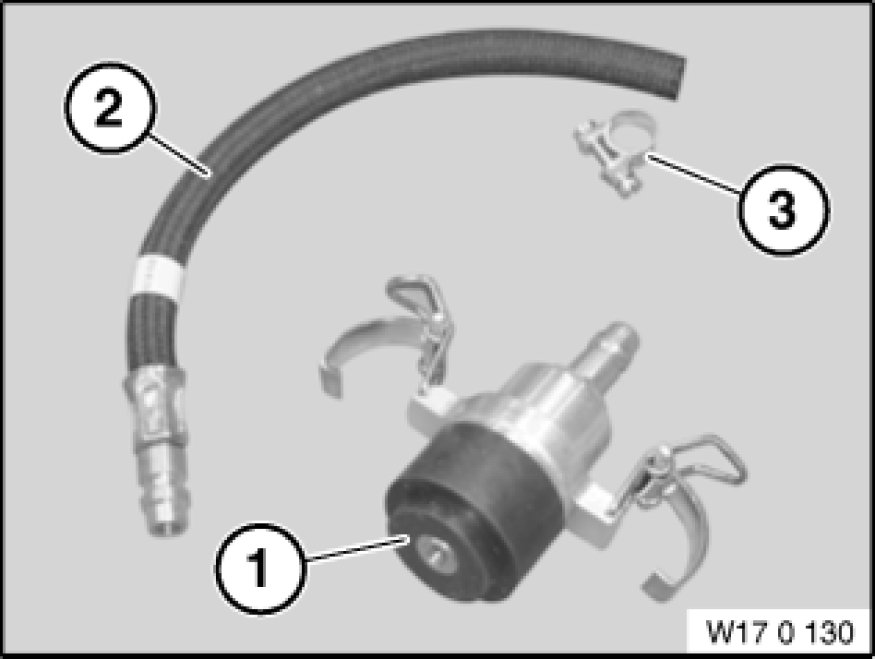 2
3
1
W17 0 130