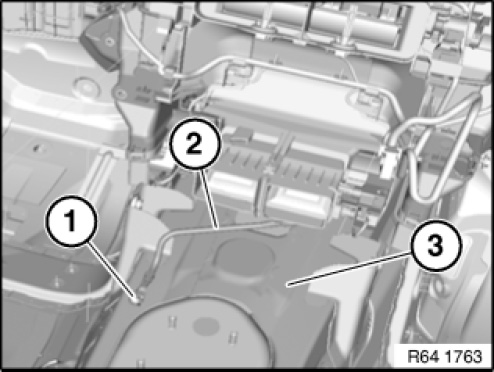 2
1
3
R64 1763