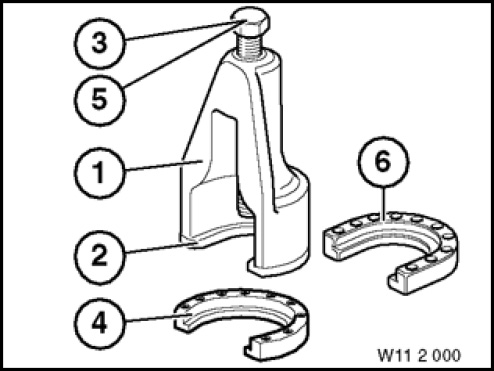 3
5
1
6
2
4
W11 2 000