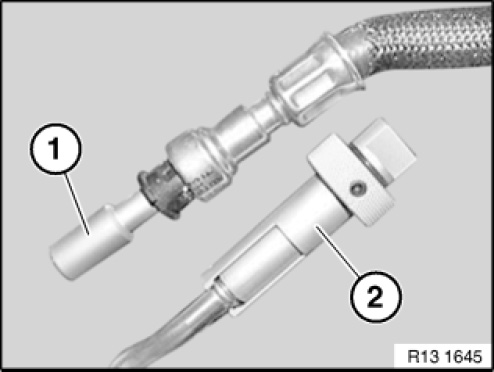 1

2

R13 1645