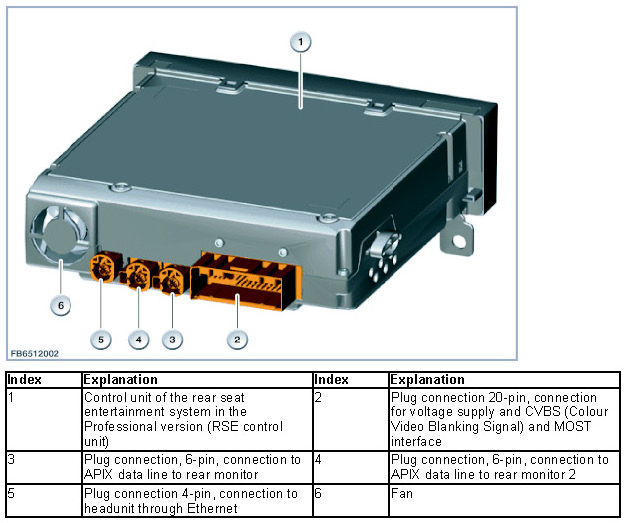 1

6

5

4

3

2

FB6512002

| Index | Explanation | Index | Explanation |
|---|---|---|---|
| 1 | Control unit of the rear seat entertainment system in the Professional version (RSE control unit) | 2 | Plug connection 20-pin, connection for voltage supply and CVBS (Colour Video Blanking Signal) and MOST interface |
| 3 | Plug connection, 6-pin, connection to APIX data line to rear monitor | 4 | Plug connection, 6-pin, connection to APIX data line to rear monitor 2 |
| 5 | Plug connection 4-pin, connection to headunit through Ethernet | 6 | Fan |