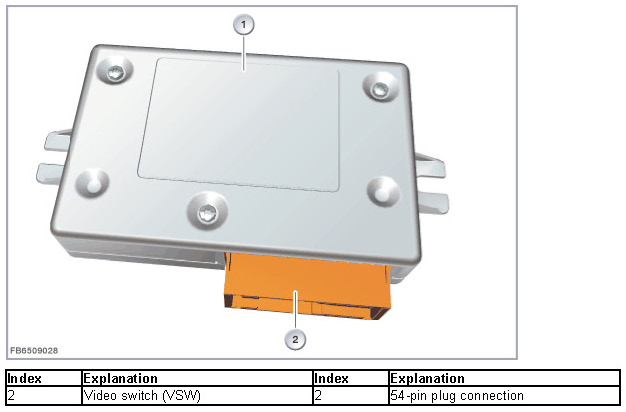 1

2

FB6509028

| Index | Explanation | Index | Explanation |
|---|---|---|---|
| 2 | Video switch (VSW) | 2 | 54-pin plug connection |