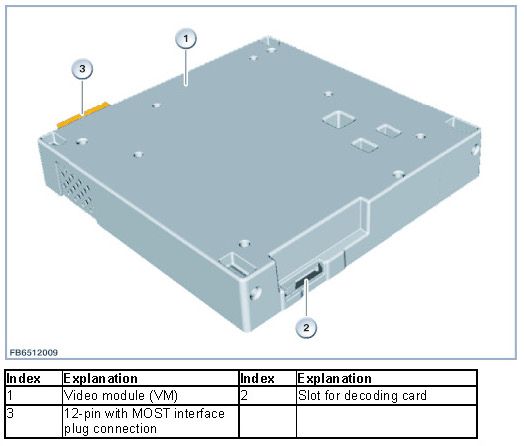 1

3

2

FB6512009

| Index | Explanation | Index | Explanation |
|---|---|---|---|
| 1 | Video module (VM) | 2 | Slot for decoding card |
| 3 | 12-pin with MOST interface plug connection | | |