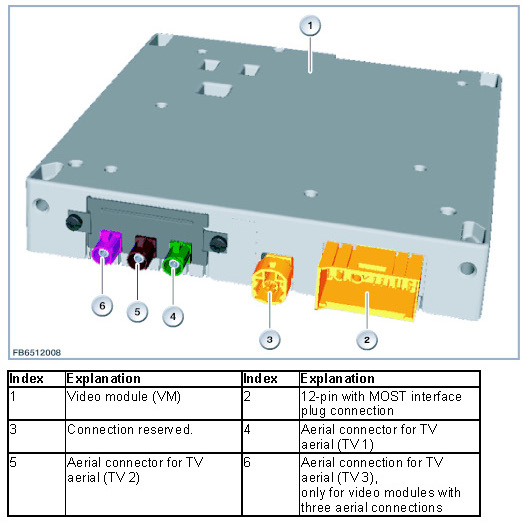 1

6 5 4 3 2

FB6512008

| Index | Explanation | Index | Explanation |
|---|---|---|---|
| 1 | Video module (VM) | 2 | 12-pin with MOST interface plug connection |
| 3 | Connection reserved. | 4 | Aerial connector for TV aerial (TV 1) |
| 5 | Aerial connector for TV aerial (TV 2) | 6 | Aerial connection for TV aerial (TV 3), only for video modules with three aerial connections |