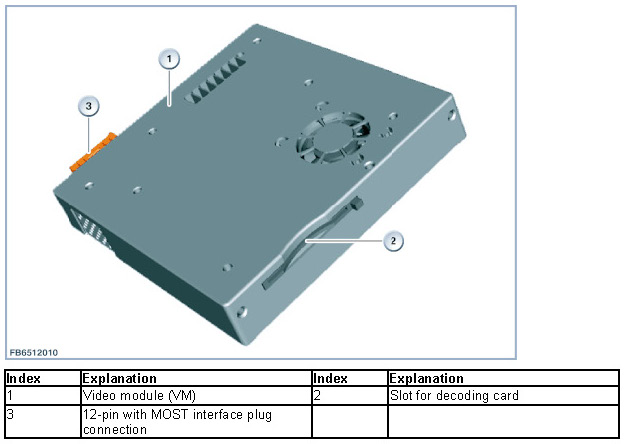 1

3

2

FB6512010

| Index | Explanation | Index | Explanation |
|---|---|---|---|
| 1 | Video module (VM) | 2 | Slot for decoding card |
| 3 | 12-pin with MOST interface plug connection | | |