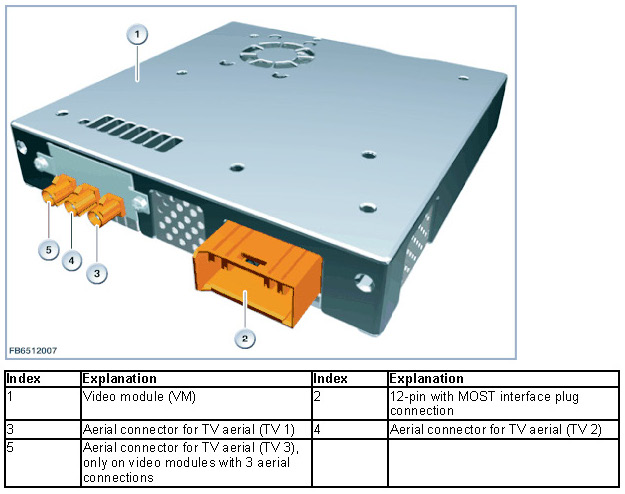 1

5

4

3

2

FB6512007

| Index | Explanation | Index | Explanation |
|---|---|---|---|
| 1 | Video module (VM) | 2 | 12-pin with MOST interface plug connection |
| 3 | Aerial connector for TV aerial (TV 1) | 4 | Aerial connector for TV aerial (TV 2) |
| 5 | Aerial connector for TV aerial (TV 3), only on video modules with 3 aerial connections | | |