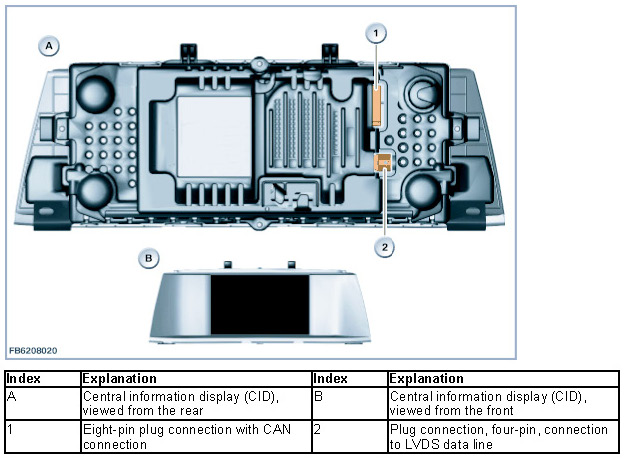 A

1

2

B

FB6208020

| Index | Explanation | Index | Explanation |
|---|---|---|---|
| A | Central information display (CID), viewed from the rear | B | Central information display (CID), viewed from the front |
| 1 | Eight-pin plug connection with CAN connection | 2 | Plug connection, four-pin, connection to LVDS data line |