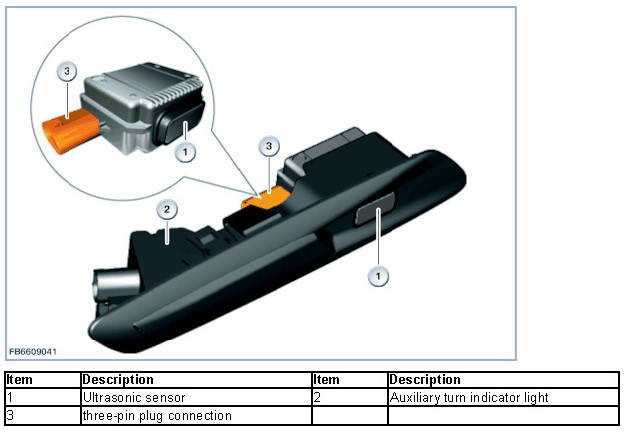 3
1
3
2
1
FB6609041

| Item | Description | Item | Description |
|---|---|---|---|
| 1 | Ultrasonic sensor | 2 | Auxiliary turn indicator light |
| 3 | three-pin plug connection | | |