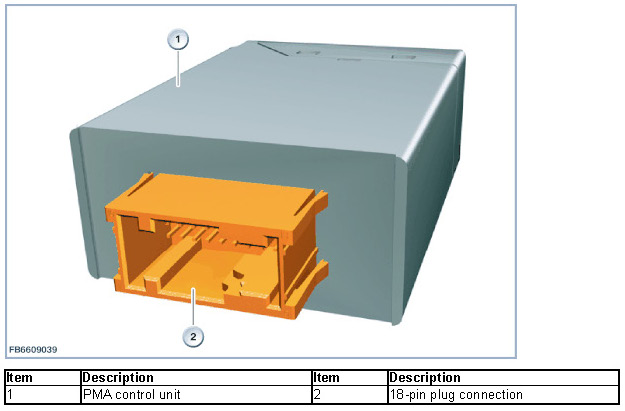 1

2

FB6609039

| Item | Description | Item | Description |
|---|---|---|---|
| 1 | PMA control unit | 2 | 18-pin plug connection |