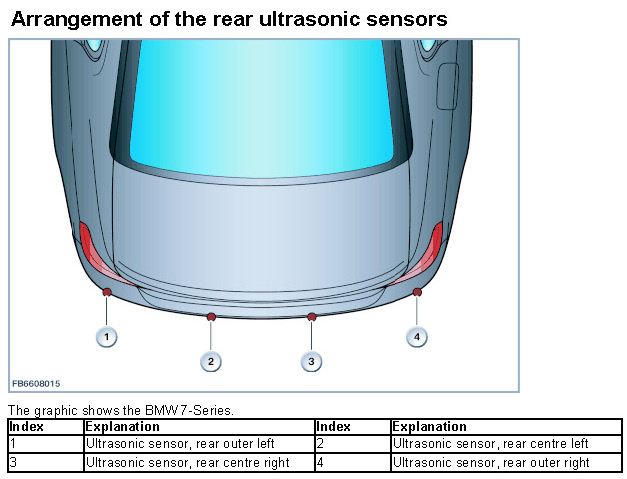 Arrangement of the rear ultrasonic sensors

1
2
3
4

FB6608015

The graphic shows the BMW 7-Series.

| Index | Explanation | Index | Explanation |
|---|---|---|---|
| 1 | Ultrasonic sensor, rear outer left | 2 | Ultrasonic sensor, rear centre left |
| 3 | Ultrasonic sensor, rear centre right | 4 | Ultrasonic sensor, rear outer right |