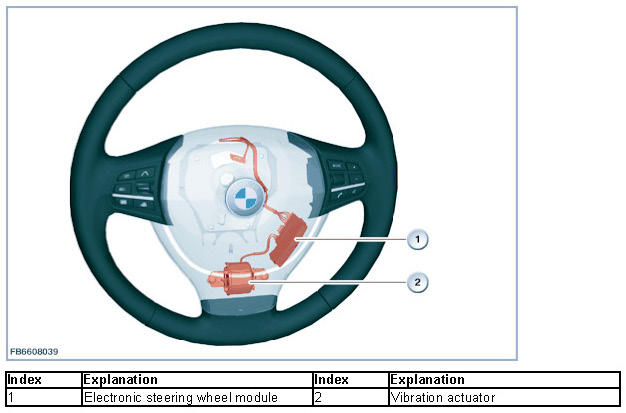 1
2
FB6608039

| Index | Explanation | Index | Explanation |
|---|---|---|---|
| 1 | Electronic steering wheel module | 2 | Vibration actuator |