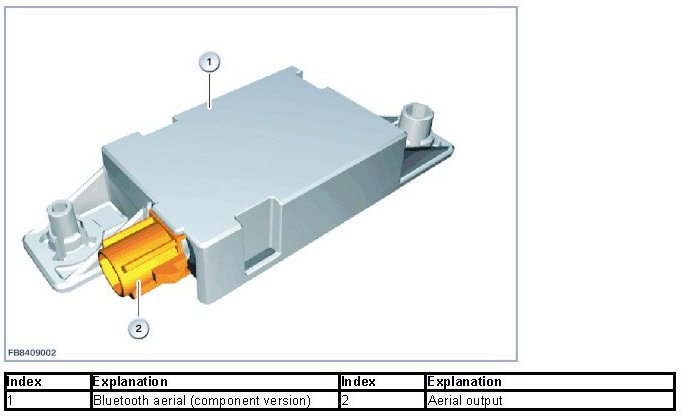 1

2

FB8409002

| Index | Explanation | Index | Explanation |
|---|---|---|---|
| 1 | Bluetooth aerial (component version) | 2 | Aerial output |